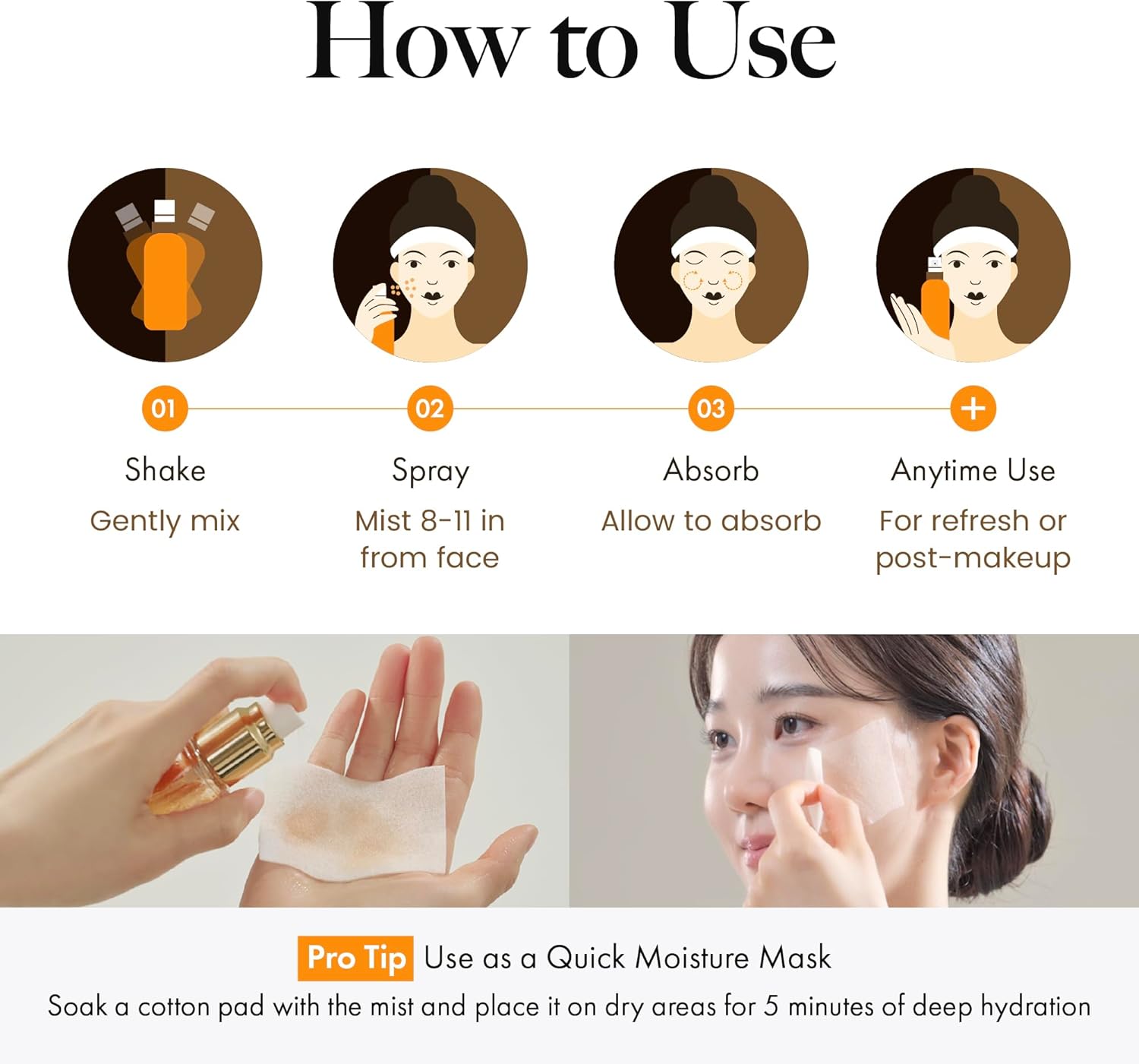 How to Use

01
Shake
Gently mix

02
Spray
Mist 8-11 in from face

03
Absorb
Allow to absorb

+
Anytime Use
For refresh or post-makeup

Pro Tip Use as a Quick Moisture Mask
Soak a cotton pad with the mist and place it on dry areas for 5 minutes of deep hydration